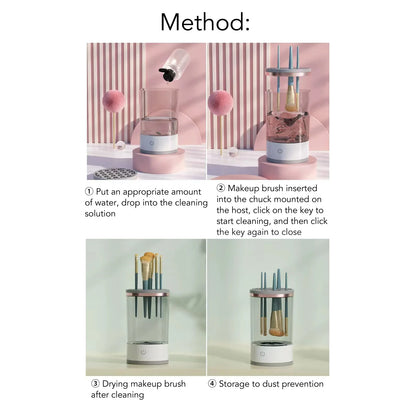 Method:

① Put an appropriate amount of water, drop into the cleaning solution

② Makeup brush inserted into the chuck mounted on the host, click on the key to start cleaning, and then click the key again to close

③ Drying makeup brush after cleaning

④ Storage to dust prevention